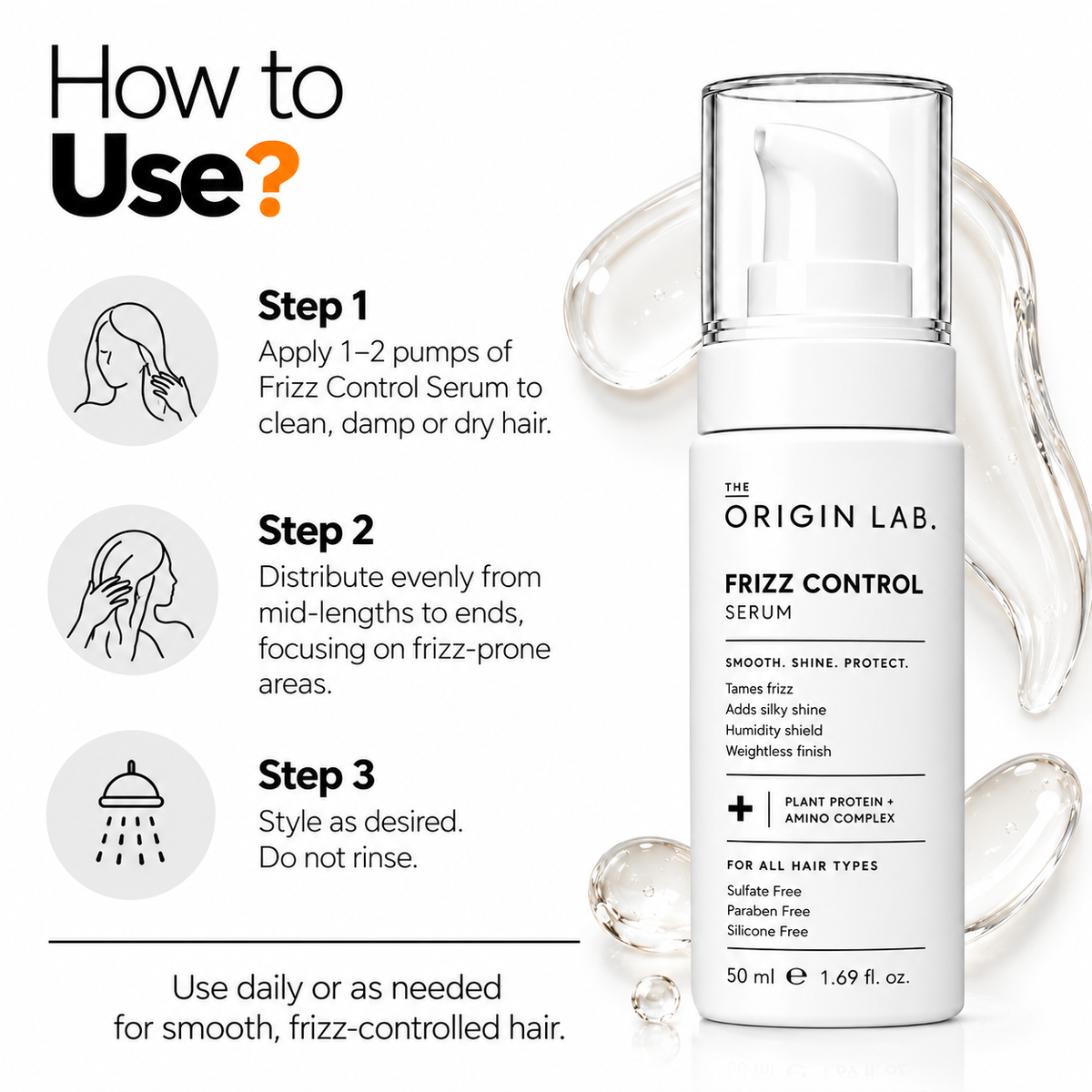 How to
Use?

Step 1
Apply 1–2 pumps of Frizz Control Serum to clean, damp or dry hair.

Step 2
Distribute evenly from mid-lengths to ends, focusing on frizz-prone areas.

Step 3
Style as desired. Do not rinse.

Use daily or as needed for smooth, frizz-controlled hair.

THE
ORIGIN LAB.

FRIZZ CONTROL
SERUM

SMOOTH. SHINE. PROTECT.

Tames frizz
Adds silky shine
Humidity shield
Weightless finish

+ PLANT PROTEIN + AMINO COMPLEX

FOR ALL HAIR TYPES

Sulfate Free
Paraben Free
Silicone Free

50 ml ℮ 1.69 fl. oz.